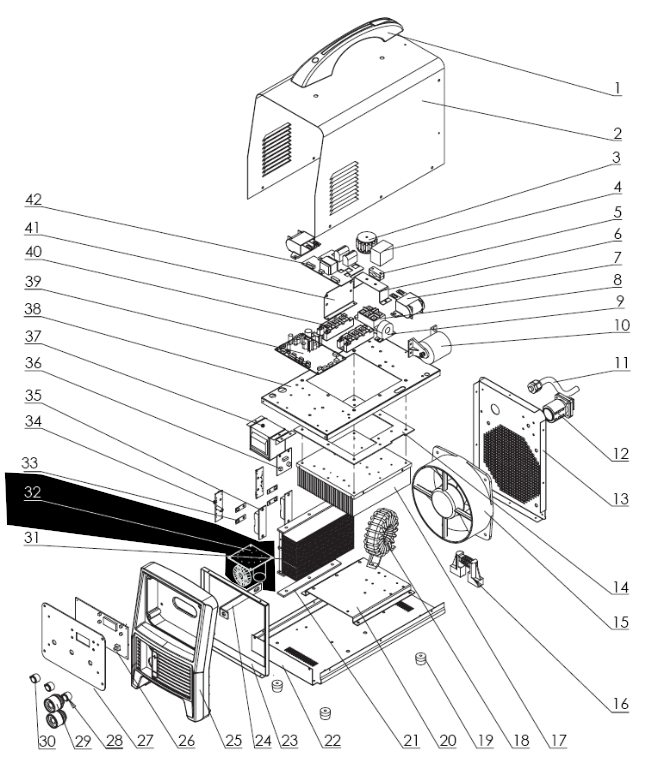 1
2
3
4
5
6
7
8
9
10
11
12
13
14
15
16
42
41
40
39
38
37
36
35
34
33
32
31
30
29
28
27
26
25
24
23
22
21
20
19
18
17