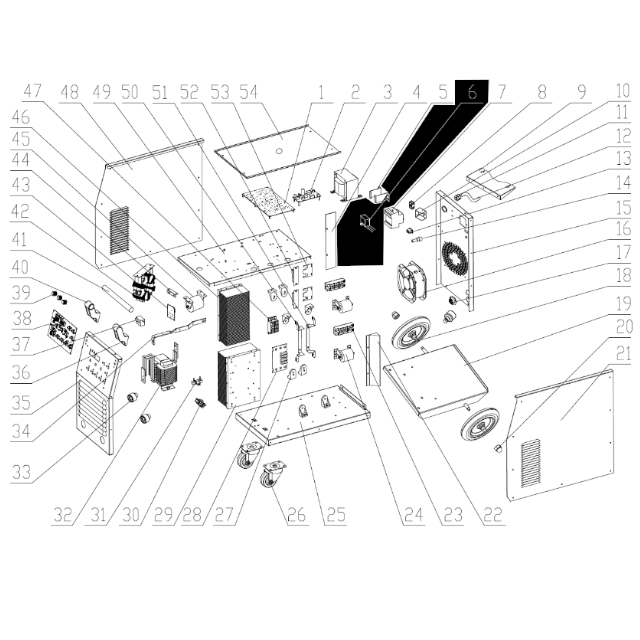 47 48 49 50 51 52 53 54 1 2 3 4 5 6 7 8 9 10 11 12 13 14 15 16 17 18 19 20 21
46
45
44
43
42
41
40
39
38
37
36
35
34
33
32 31 30 29 28 27 26 25 24 23 22