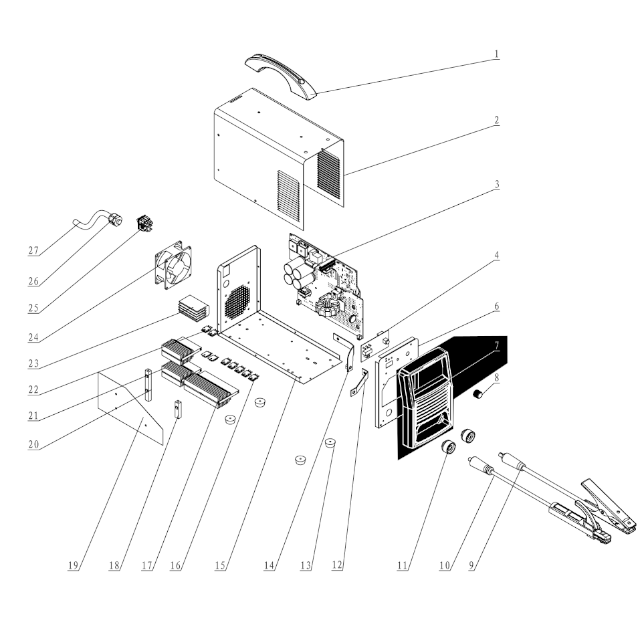 1
2
3
4
6
7
8
27
26
25
24
23
22
21
20
19
18
17
16
15
14
13
12
11
10
9